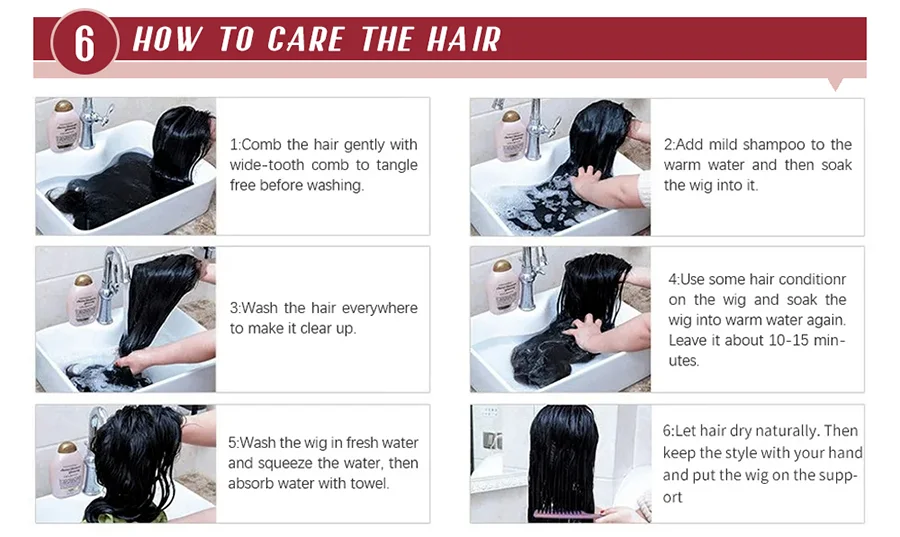 6 HOW TO CARE THE HAIR

1:Comb the hair gently with wide-tooth comb to tangle free before washing.

2:Add mild shampoo to the warm water and then soak the wig into it.

3:Wash the hair everywhere to make it clear up.

4:Use some hair conditionr on the wig and soak the wig into warm water again. Leave it about 10-15 minutes.

5:Wash the wig in fresh water and squeeze the water, then absorb water with towel.

6:Let hair dry naturally. Then keep the style with your hand and put the wig on the support